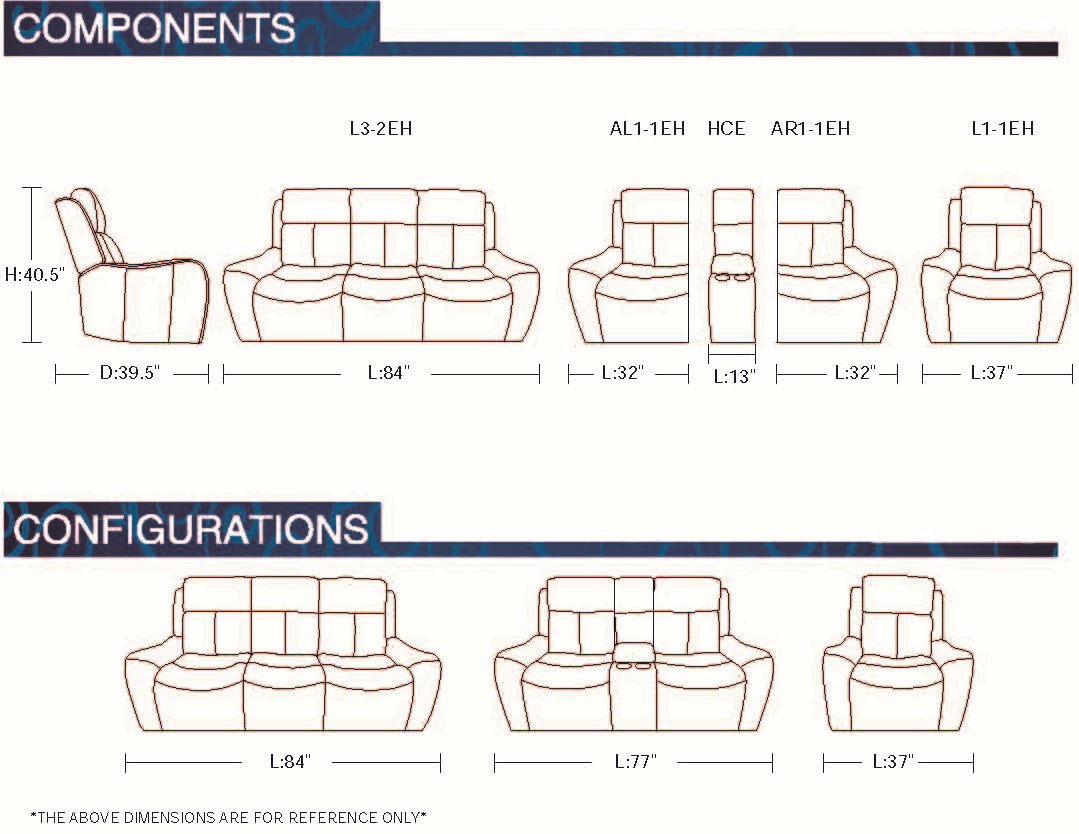 COMPONENTS

L3-2EH

AL1-1EH

HCE

AR1-1EH

L1-1EH

H:40.5"

D:39.5"

L:84"

L:32"

L:13"

L:32"

L:37"

CONFIGURATIONS

L:84"

L:77"

L:37"

*THE ABOVE DIMENSIONS ARE FOR REFERENCE ONLY*