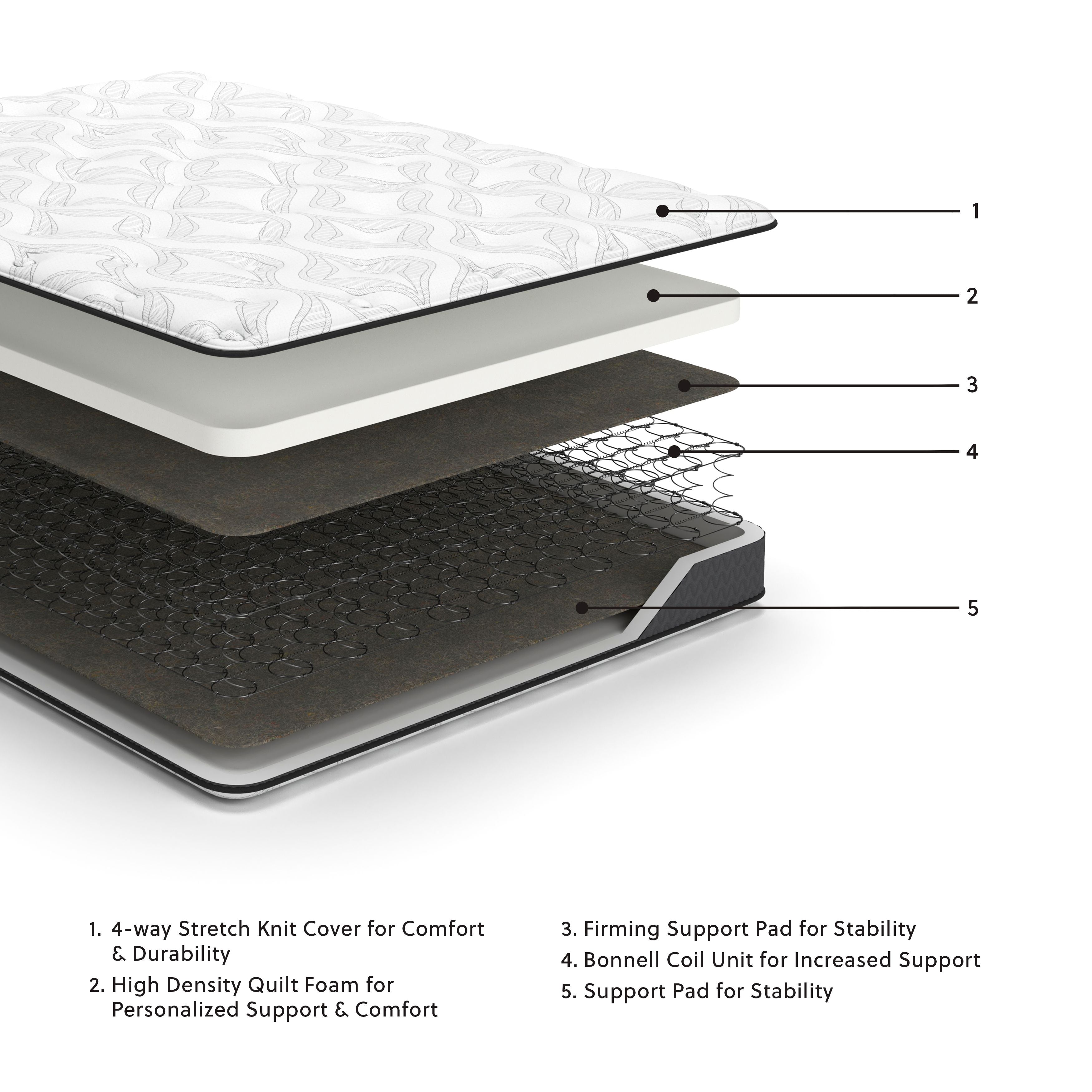 1
2
3
4
5

1. 4-way Stretch Knit Cover for Comfort & Durability
2. High Density Quilt Foam for Personalized Support & Comfort

3. Firming Support Pad for Stability
4. Bonnell Coil Unit for Increased Support
5. Support Pad for Stability